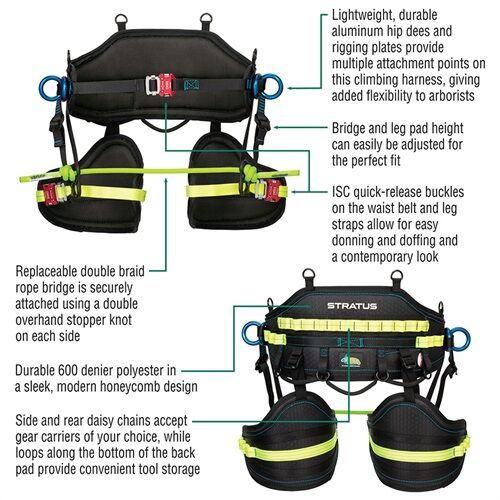 Lightweight, durable aluminum hip dees and rigging plates provide multiple attachment points on this climbing harness, giving added flexibility to arborists

Bridge and leg pad height can easily be adjusted for the perfect fit

ISC quick-release buckles on the waist belt and leg straps allow for easy donning and doffing and a contemporary look

Replaceable double braid rope bridge is securely attached using a double overhand stopper knot on each side

Durable 600 denier polyester in a sleek, modern honeycomb design

Side and rear daisy chains accept gear carriers of your choice, while loops along the bottom of the back pad provide convenient tool storage

STRATUS